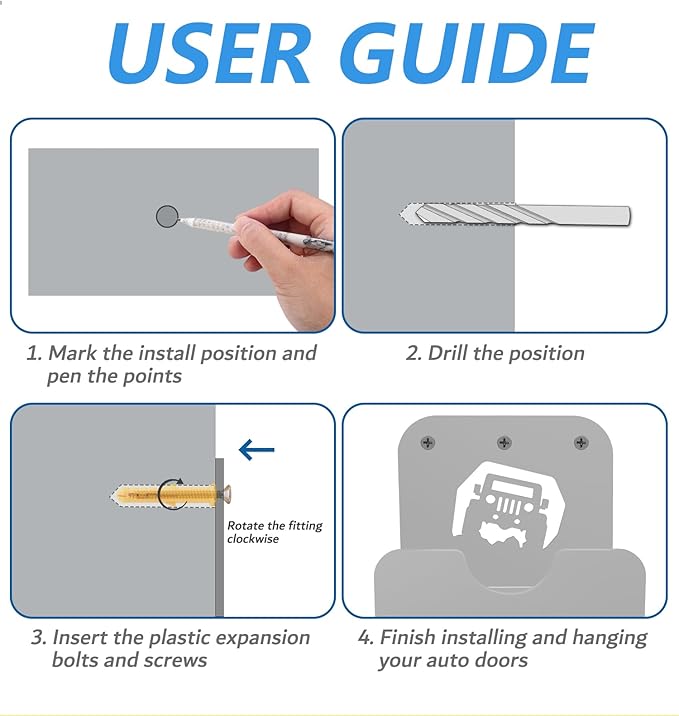 USER GUIDE

1. Mark the install position and pen the points

2. Drill the position

Rotate the fitting clockwise

3. Insert the plastic expansion bolts and screws

4. Finish installing and hanging your auto doors