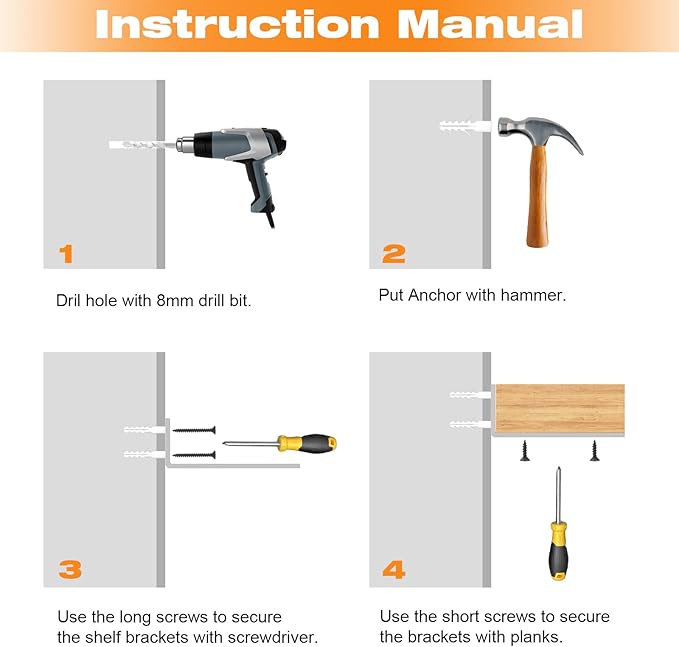 Instruction Manual

1

Dril hole with 8mm drill bit.

2

Put Anchor with hammer.

3

Use the long screws to secure the shelf brackets with screwdriver.

4

Use the short screws to secure the brackets with planks.