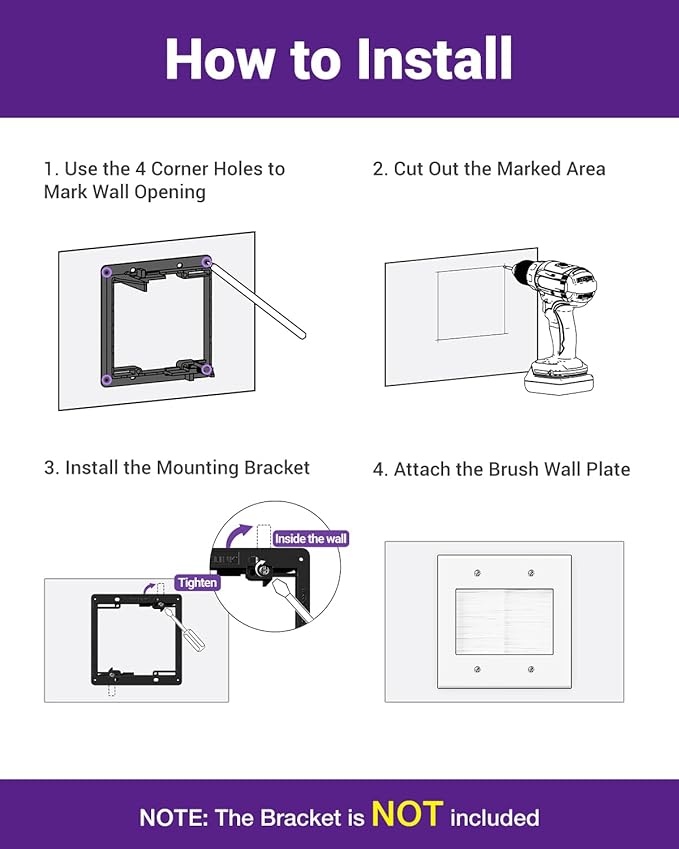 How to Install

1. Use the 4 Corner Holes to Mark Wall Opening

2. Cut Out the Marked Area

3. Install the Mounting Bracket

Tighten

Inside the wall

4. Attach the Brush Wall Plate

NOTE: The Bracket is NOT included