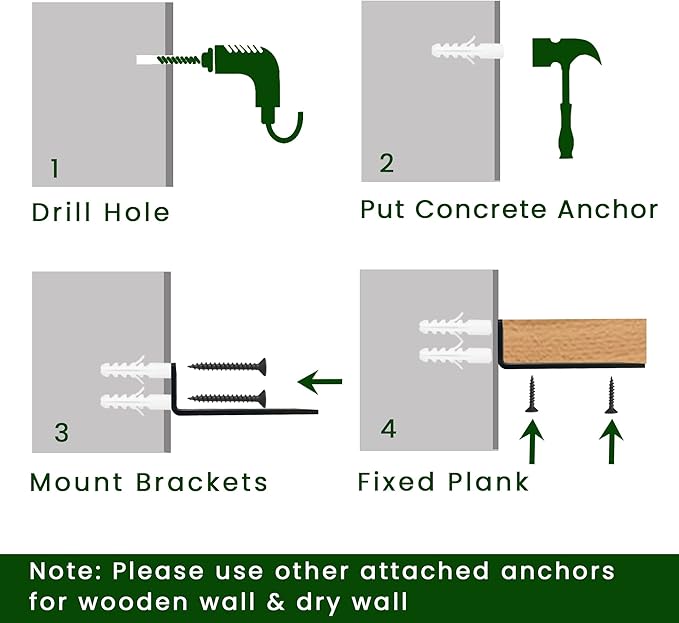 1

Drill Hole

2

Put Concrete Anchor

3

Mount Brackets

4

Fixed Plank

Note: Please use other attached anchors for wooden wall & dry wall