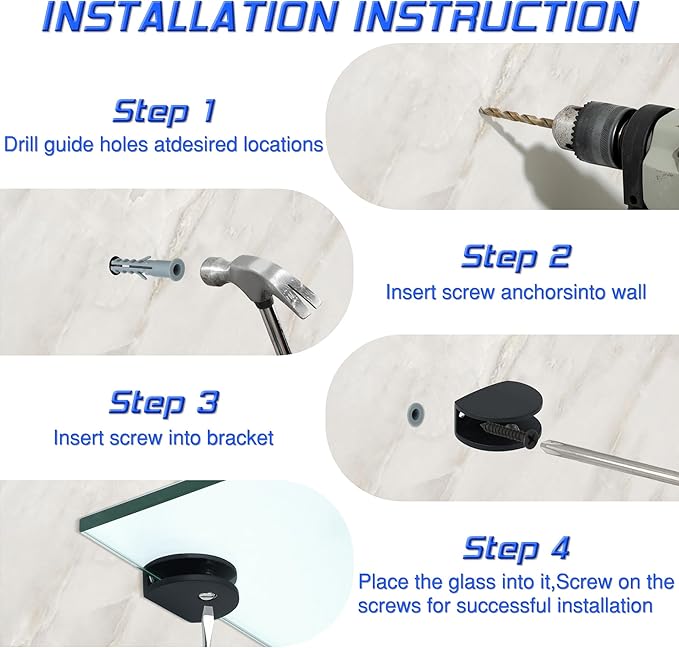 INSTALLATION INSTRUCTION

Step 1
Drill guide holes atdesired locations

Step 2
Insert screw anchorsinto wall

Step 3
Insert screw into bracket

Step 4
Place the glass into it,Screw on the screws for successful installation