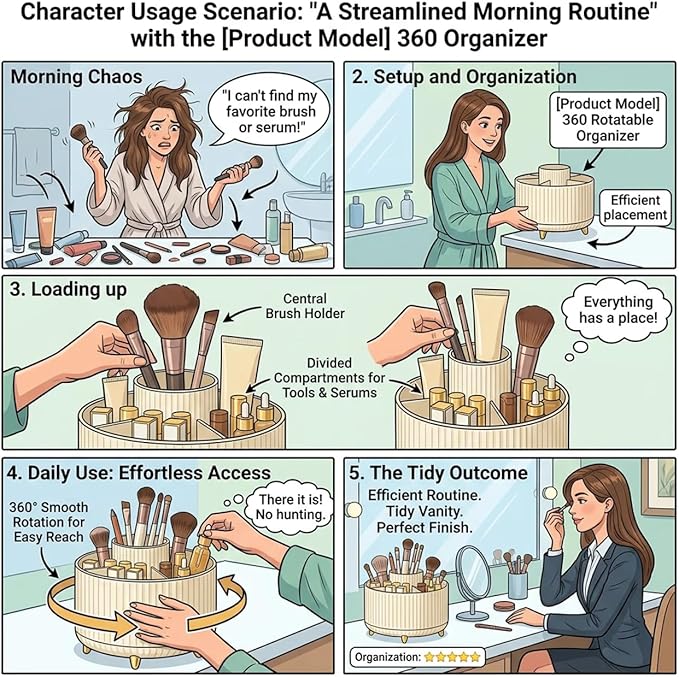 Character Usage Scenario: "A Streamlined Morning Routine" with the [Product Model] 360 Organizer

Morning Chaos

"I can't find my favorite brush or serum!"

2. Setup and Organization

[Product Model] 360 Rotatable Organizer

Efficient placement

3. Loading up

Central Brush Holder

Divided Compartments for Tools & Serums

Everything has a place!

4. Daily Use: Effortless Access

360° Smooth Rotation for Easy Reach

There it is! No hunting.

5. The Tidy Outcome

Efficient Routine. Tidy Vanity. Perfect Finish.

Organization: ★★★★★