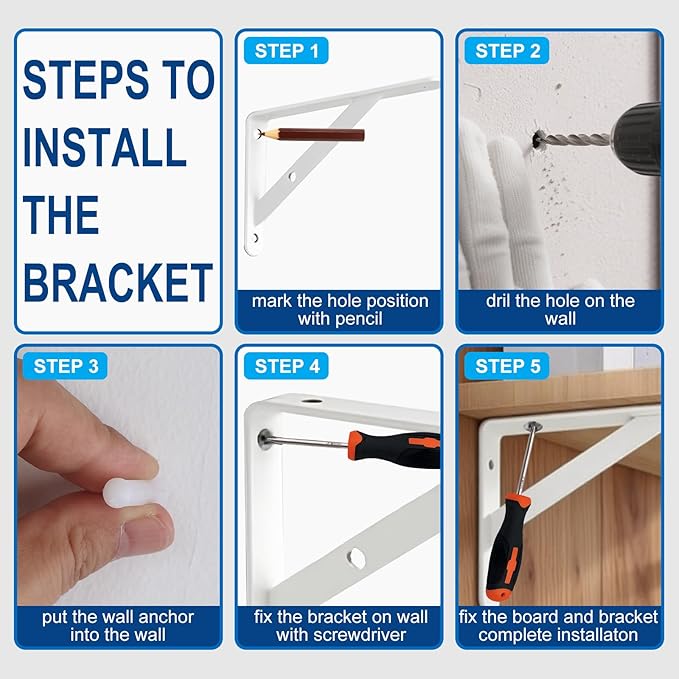 STEPS TO INSTALL THE BRACKET

STEP 1
mark the hole position with pencil

STEP 2
dril the hole on the wall

STEP 3
put the wall anchor into the wall

STEP 4
fix the bracket on wall with screwdriver

STEP 5
fix the board and bracket complete installaton