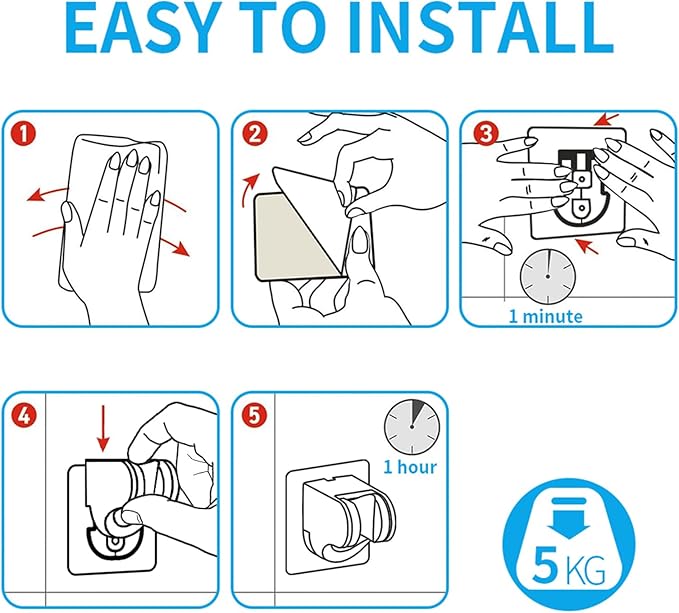 EASY TO INSTALL

1

2

3

1 minute

4

5

1 hour

5 KG