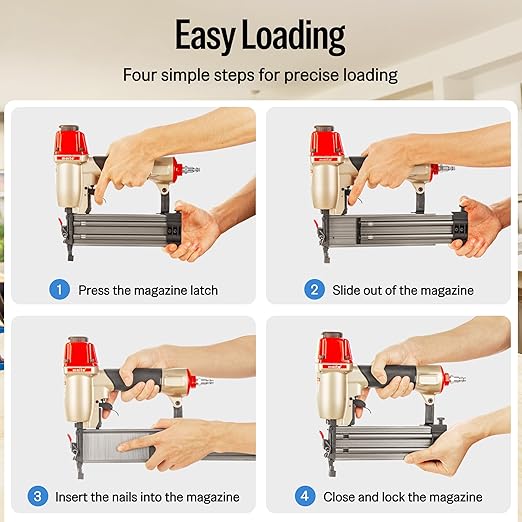 Easy Loading

Four simple steps for precise loading

1 Press the magazine latch

2 Slide out of the magazine

3 Insert the nails into the magazine

4 Close and lock the magazine