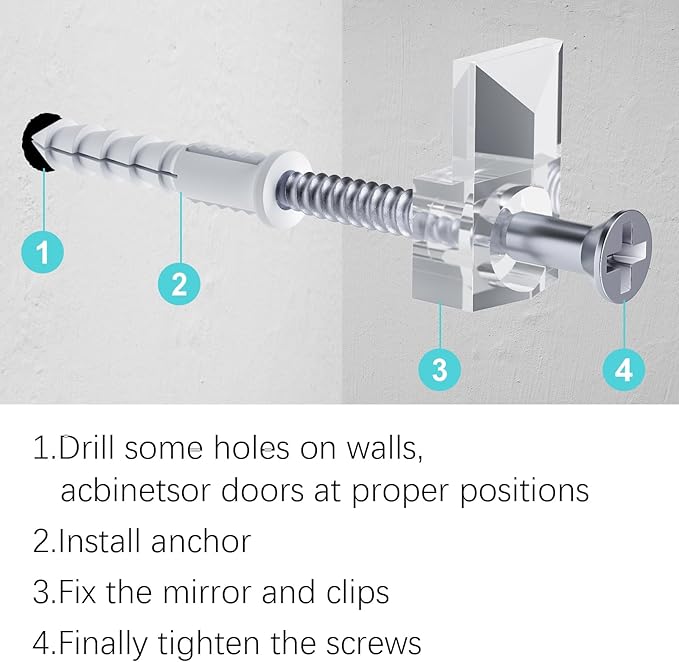 1

2

3

4

1.Drill some holes on walls, acbinetsor doors at proper positions

2.Install anchor

3.Fix the mirror and clips

4.Finally tighten the screws