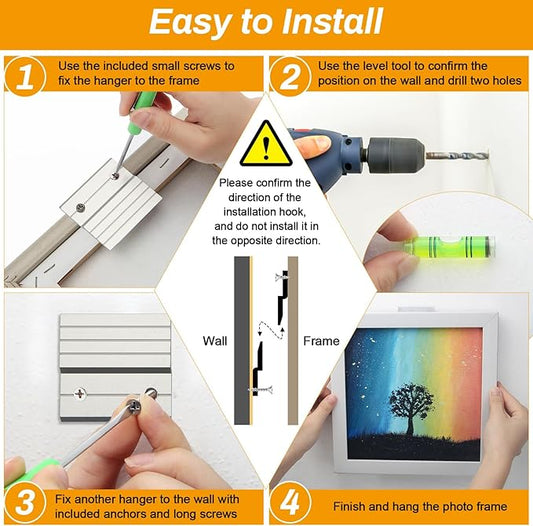 Easy to Install

1 Use the included small screws to fix the hanger to the frame

2 Use the level tool to confirm the position on the wall and drill two holes

Please confirm the direction of the installation hook, and do not install it in the opposite direction.

Wall

Frame

3 Fix another hanger to the wall with included anchors and long screws

4 Finish and hang the photo frame