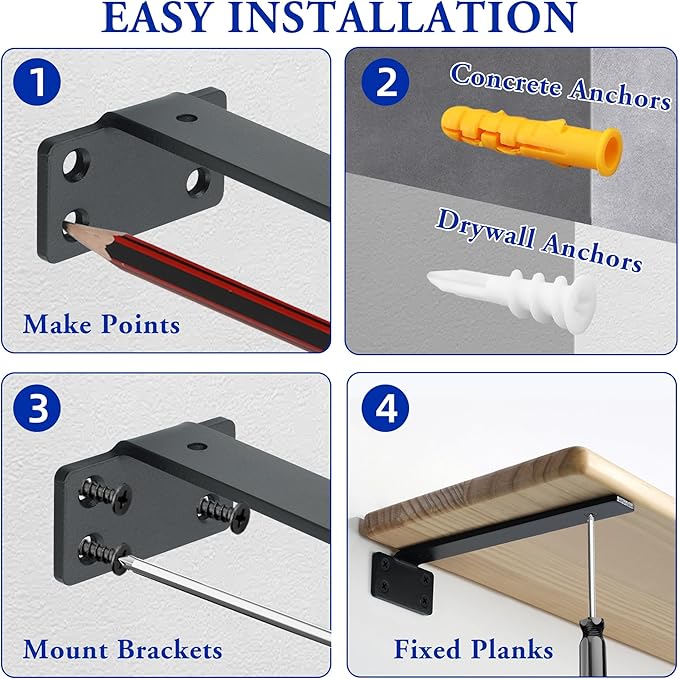 EASY INSTALLATION

1
Make Points

2
Concrete Anchors
Drywall Anchors

3
Mount Brackets

4
Fixed Planks