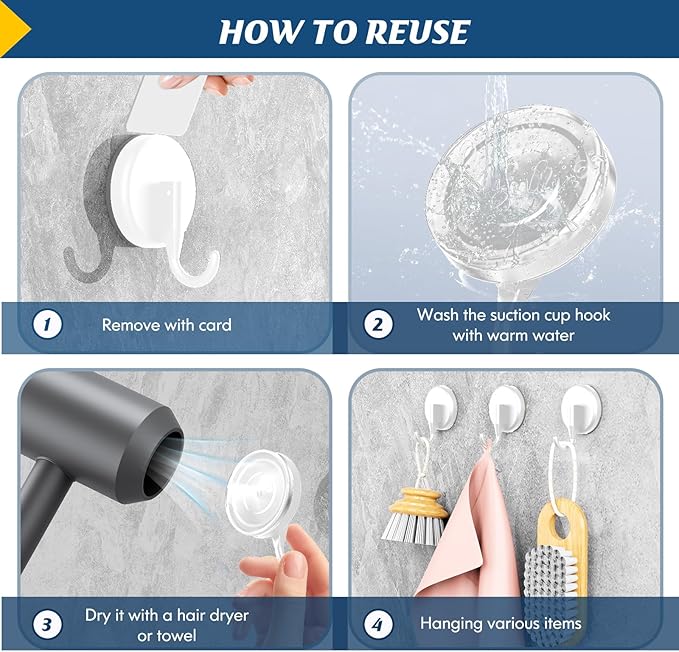 HOW TO REUSE

1 Remove with card

2 Wash the suction cup hook with warm water

3 Dry it with a hair dryer or towel

4 Hanging various items