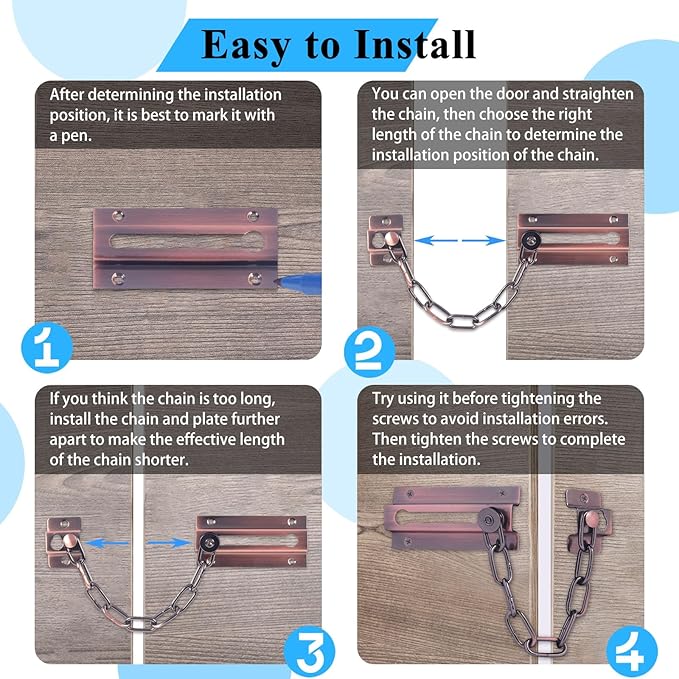 Easy to Install

After determining the installation position, it is best to mark it with a pen.

1

You can open the door and straighten the chain, then choose the right length of the chain to determine the installation position of the chain.

2

If you think the chain is too long, install the chain and plate further apart to make the effective length of the chain shorter.

3

Try using it before tightening the screws to avoid installation errors. Then tighten the screws to complete the installation.

4