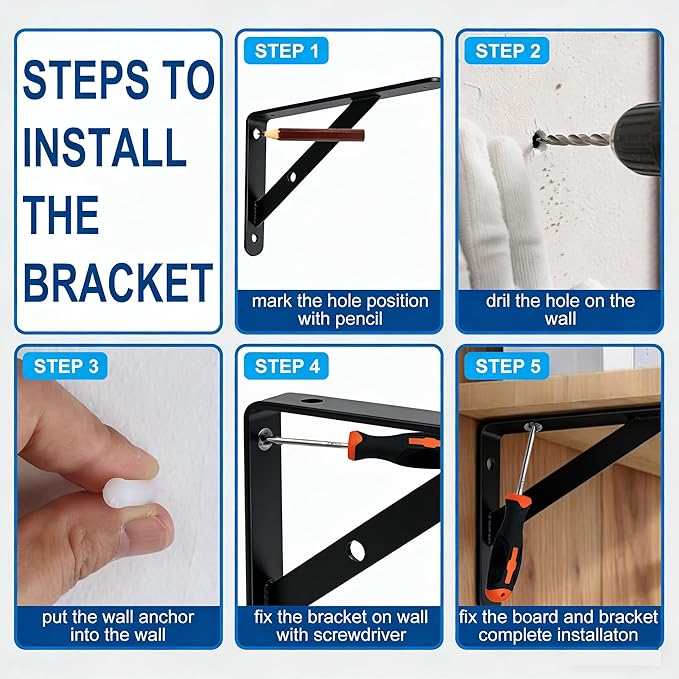 STEPS TO INSTALL THE BRACKET

STEP 1

mark the hole position with pencil

STEP 2

dril the hole on the wall

STEP 3

put the wall anchor into the wall

STEP 4

fix the bracket on wall with screwdriver

STEP 5

fix the board and bracket complete installaton