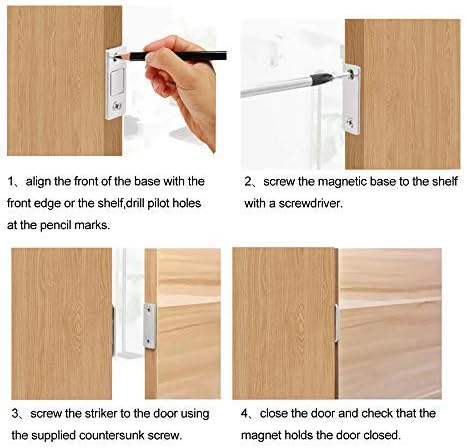 1、align the front of the base with the front edge or the shelf,drill pilot holes at the pencil marks.

2、screw the magnetic base to the shelf with a screwdriver.

3、screw the striker to the door using the supplied countersunk screw.

4、close the door and check that the magnet holds the door closed.