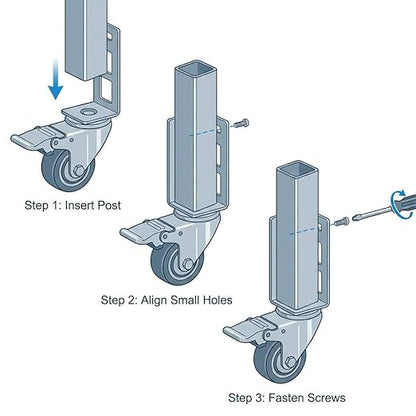 Step 1: Insert Post

Step 2: Align Small Holes

Step 3: Fasten Screws