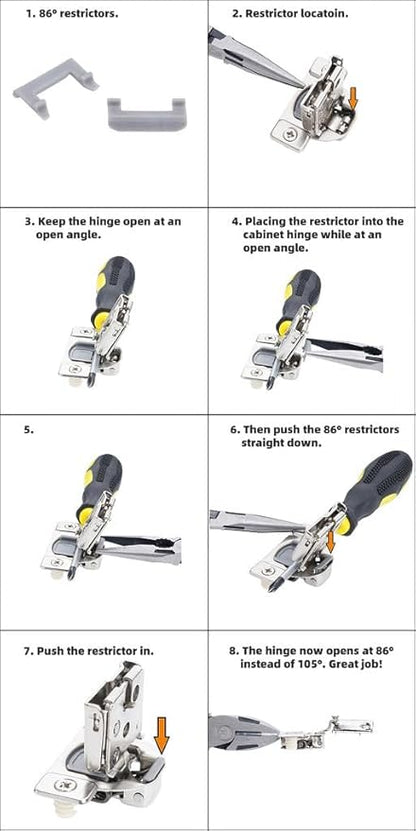 1. 86° restrictors.

2. Restrictor locatoin.

3. Keep the hinge open at an open angle.

4. Placing the restrictor into the cabinet hinge while at an open angle.

5.

6. Then push the 86° restrictors straight down.

7. Push the restrictor in.

8. The hinge now opens at 86° instead of 105°. Great job!