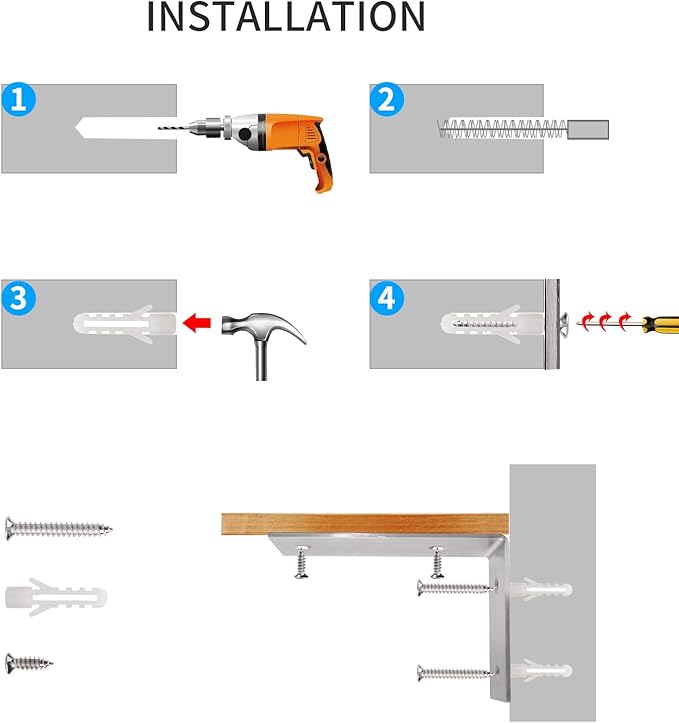 INSTALLATION

1

2

3

4