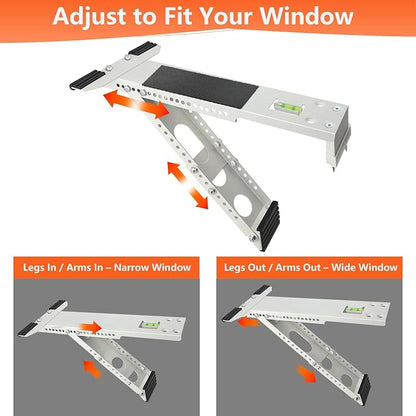 Adjust to Fit Your Window

Legs In / Arms In – Narrow Window

Legs Out / Arms Out – Wide Window