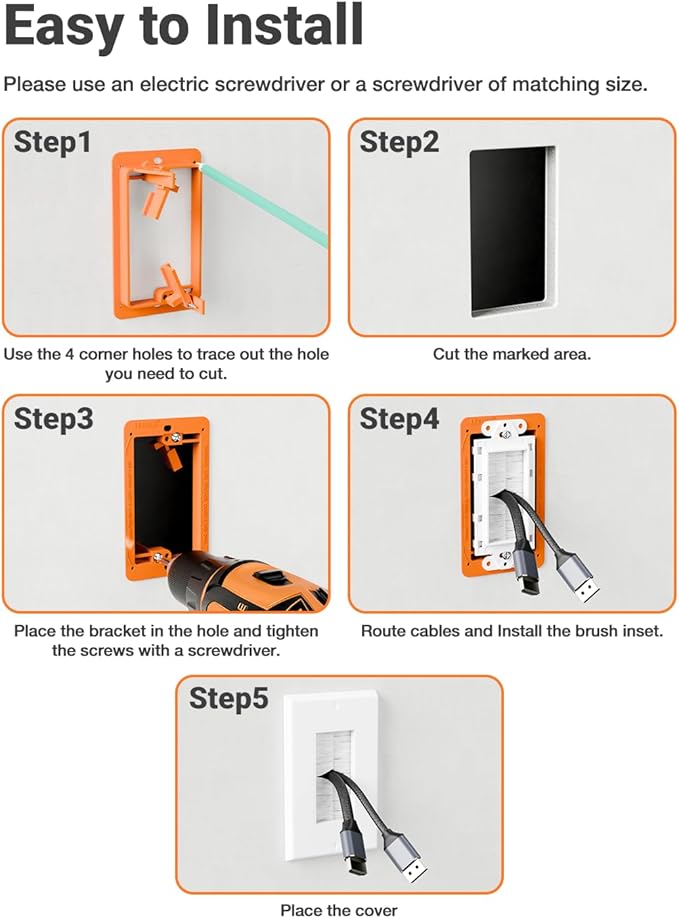 Easy to Install

Please use an electric screwdriver or a screwdriver of matching size.

Step1

Use the 4 corner holes to trace out the hole you need to cut.

Step2

Cut the marked area.

Step3

Place the bracket in the hole and tighten the screws with a screwdriver.

Step4

Route cables and Install the brush inset.

Step5

Place the cover