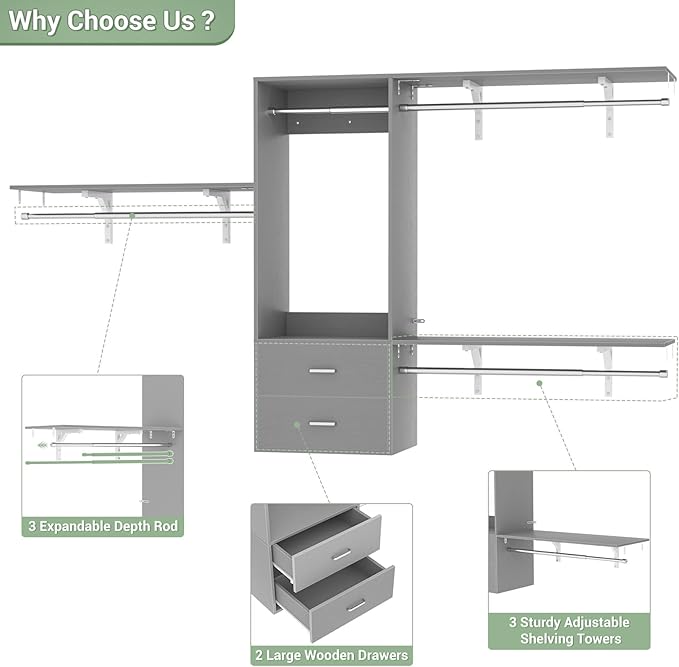 Why Choose Us ?

3 Expandable Depth Rod

2 Large Wooden Drawers

3 Sturdy Adjustable Shelving Towers