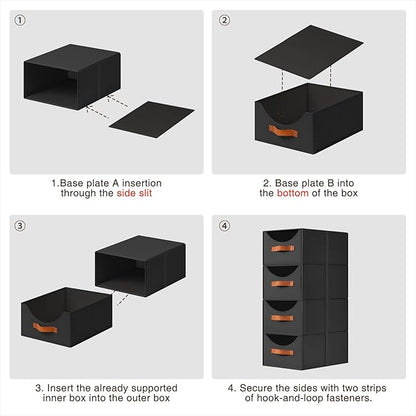 ①

1.Base plate A insertion through the side slit

②

2. Base plate B into the bottom of the box

③

3. Insert the already supported inner box into the outer box

④

4. Secure the sides with two strips of hook-and-loop fasteners.