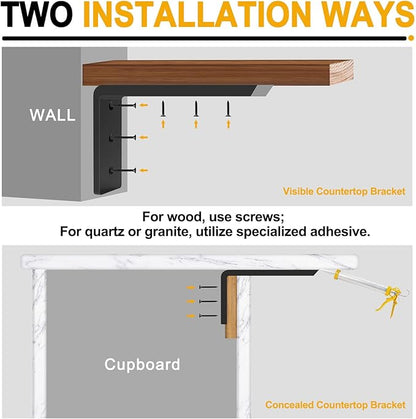 TWO INSTALLATION WAYS

WALL

Visible Countertop Bracket

For wood, use screws;
For quartz or granite, utilize specialized adhesive.

Cupboard

Concealed Countertop Bracket