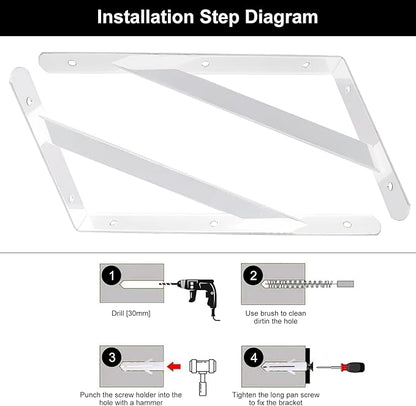 Installation Step Diagram

1

Drill [30mm]

2

Use brush to clean dirtin the hole

3

Punch the screw holder into the hole with a hammer

4

Tighten the long pan screw to fix the bracket