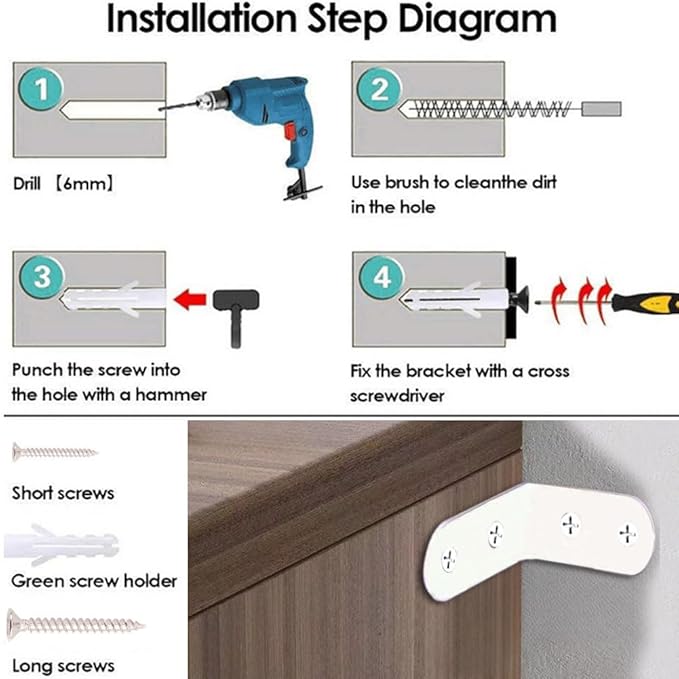 Installation Step Diagram

1

Drill 【6mm】

2

Use brush to cleanthe dirt in the hole

3

Punch the screw into the hole with a hammer

4

Fix the bracket with a cross screwdriver

Short screws

Green screw holder

Long screws