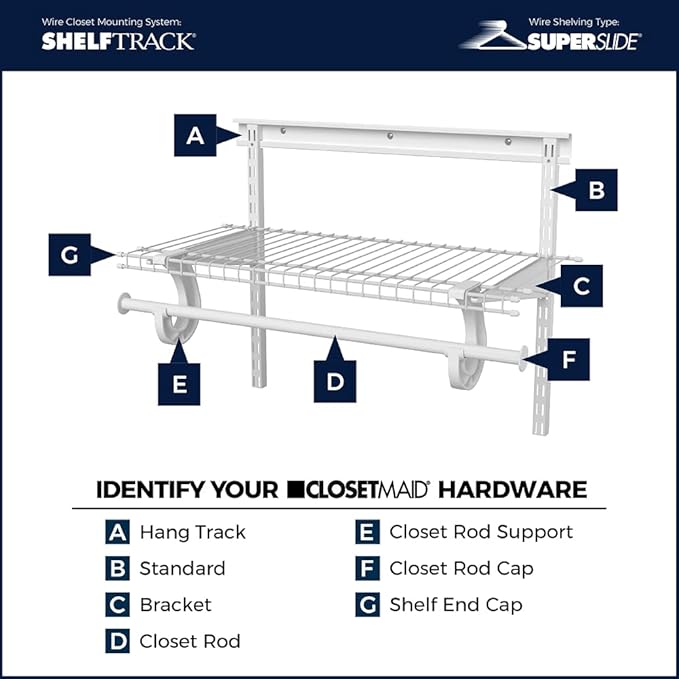 Wire Closet Mounting System:
SHELFTRACK®

Wire Shelving Type:
SUPERSLIDE®

A
B
G
C
F
E
D

IDENTIFY YOUR CLOSETMAID® HARDWARE

A Hang Track
B Standard
C Bracket
D Closet Rod

E Closet Rod Support
F Closet Rod Cap
G Shelf End Cap