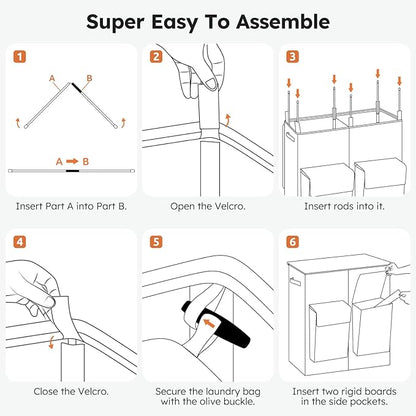 Super Easy To Assemble

1

A

B

A → B

Insert Part A into Part B.

2

Open the Velcro.

3

Insert rods into it.

4

Close the Velcro.

5

Secure the laundry bag with the olive buckle.

6

Insert two rigid boards in the side pockets.