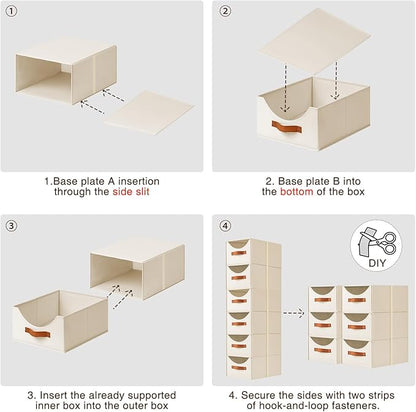 ①

1.Base plate A insertion through the side slit

②

2. Base plate B into the bottom of the box

③

3. Insert the already supported inner box into the outer box

④

DIY

4. Secure the sides with two strips of hook-and-loop fasteners.