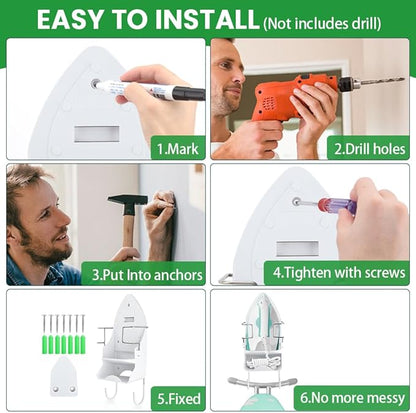 EASY TO INSTALL (Not includes drill)

1.Mark

2.Drill holes

3.Put Into anchors

4.Tighten with screws

5.Fixed

6.No more messy