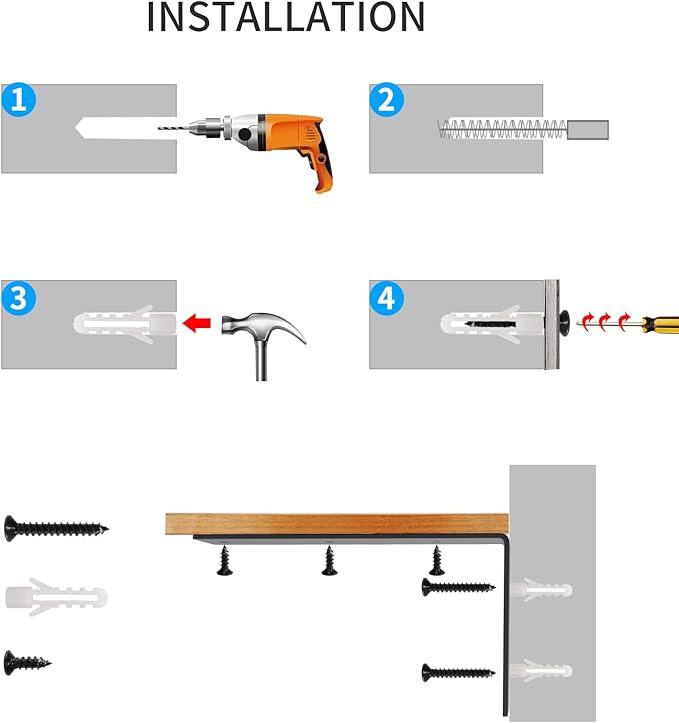 INSTALLATION

1

2

3

4