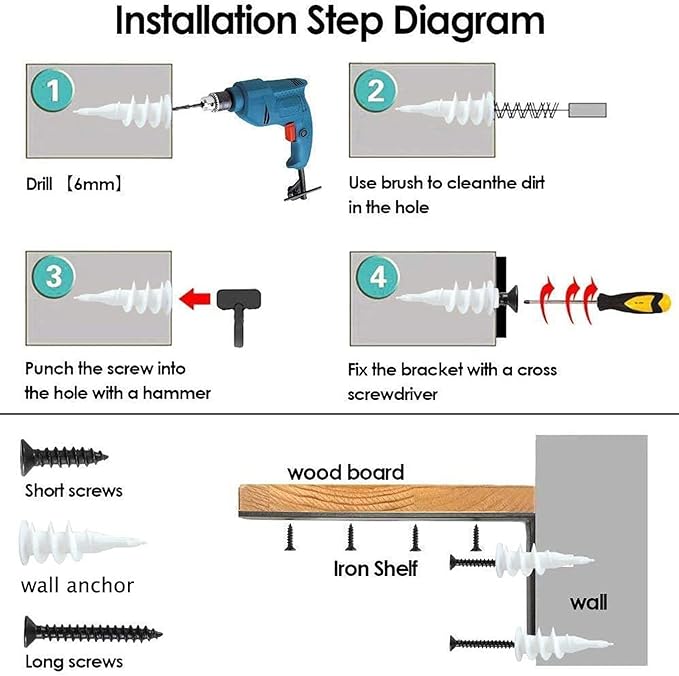 Installation Step Diagram

1

Drill 【6mm】

2

Use brush to cleanthe dirt in the hole

3

Punch the screw into the hole with a hammer

4

Fix the bracket with a cross screwdriver

Short screws

wall anchor

Long screws

wood board

Iron Shelf

wall