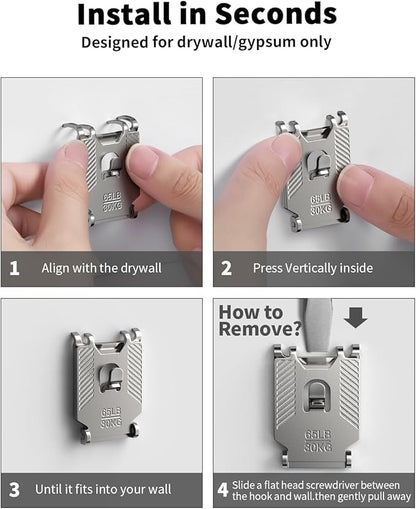 Install in Seconds
Designed for drywall/gypsum only

65LB
30KG

1 Align with the drywall

65LB
30KG

2 Press Vertically inside

65LB
30KG

3 Until it fits into your wall

How to Remove?

65LB
30KG

4 Slide a flat head screwdriver between the hook and wall.then gently pull away