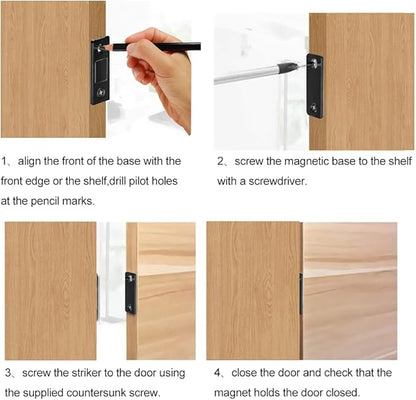 1、align the front of the base with the front edge or the shelf,drill pilot holes at the pencil marks.

2、screw the magnetic base to the shelf with a screwdriver.

3、screw the striker to the door using the supplied countersunk screw.

4、close the door and check that the magnet holds the door closed.