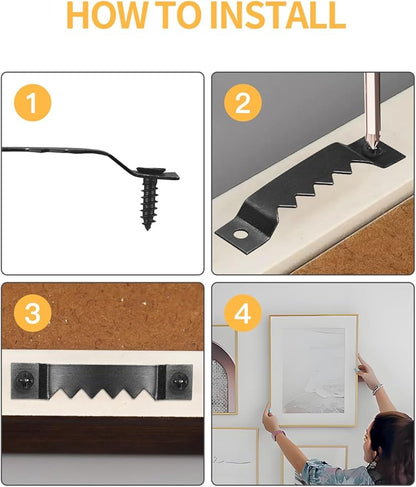 HOW TO INSTALL

1

2

3

4