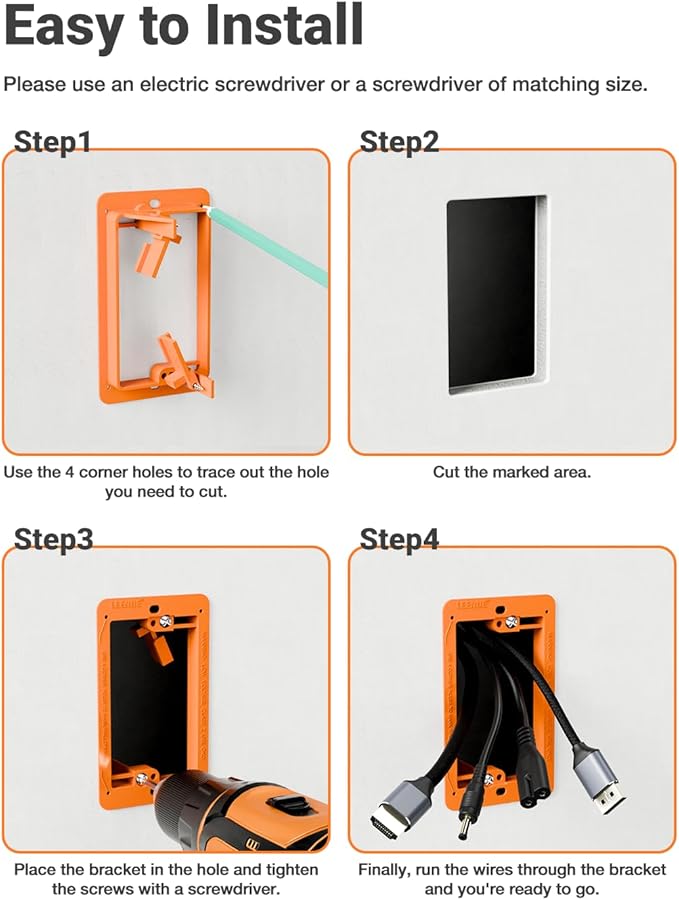 Easy to Install

Please use an electric screwdriver or a screwdriver of matching size.

Step1

Use the 4 corner holes to trace out the hole you need to cut.

Step2

Cut the marked area.

Step3

Place the bracket in the hole and tighten the screws with a screwdriver.

Step4

Finally, run the wires through the bracket and you're ready to go.