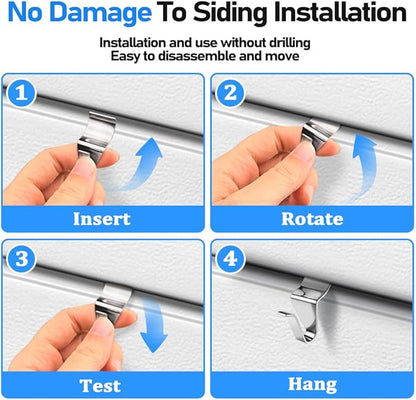 No Damage To Siding Installation

Installation and use without drilling
Easy to disassemble and move

1
Insert

2
Rotate

3
Test

4
Hang