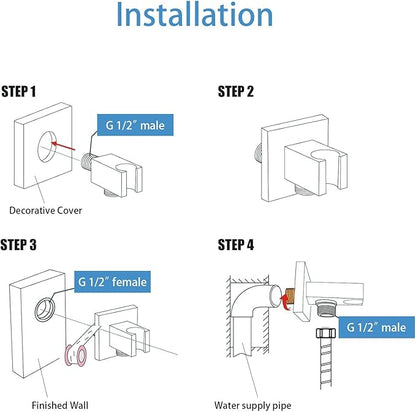 Installation

STEP 1

G 1/2″ male

Decorative Cover

STEP 2

STEP 3

G 1/2″ female

Finished Wall

STEP 4

G 1/2″ male

Water supply pipe