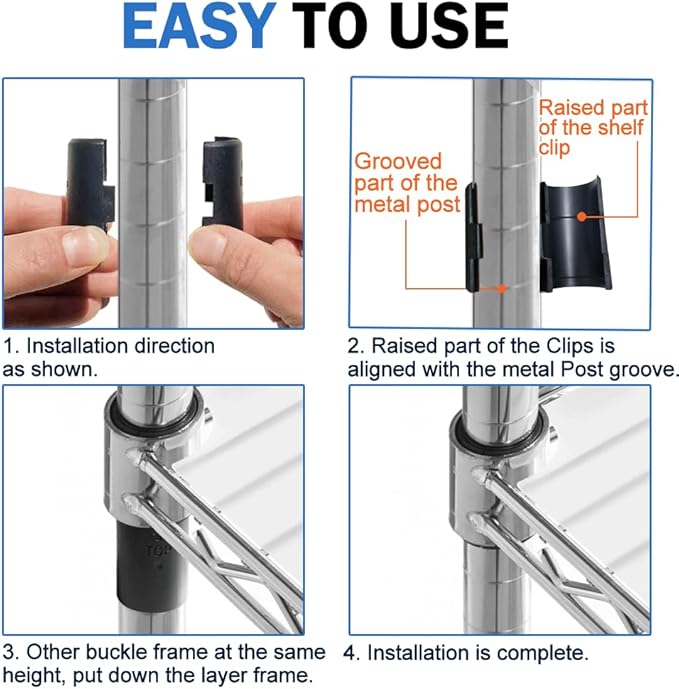 EASY TO USE

1. Installation direction as shown.

Raised part of the shelf clip

Grooved part of the metal post

2. Raised part of the Clips is aligned with the metal Post groove.

TOP

3. Other buckle frame at the same height, put down the layer frame.

4. Installation is complete.