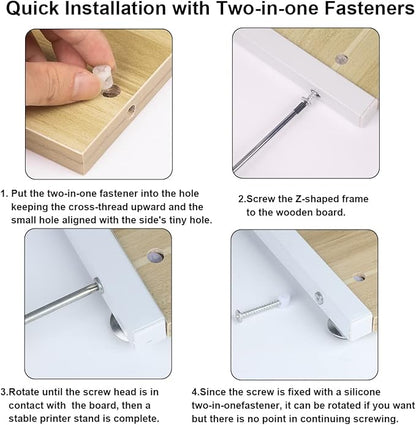 Quick Installation with Two-in-one Fasteners

1. Put the two-in-one fastener into the hole keeping the cross-thread upward and the small hole aligned with the side's tiny hole.

2.Screw the Z-shaped frame to the wooden board.

3.Rotate until the screw head is in contact with the board, then a stable printer stand is complete.

4.Since the screw is fixed with a silicone two-in-onefastener, it can be rotated if you want but there is no point in continuing screwing.