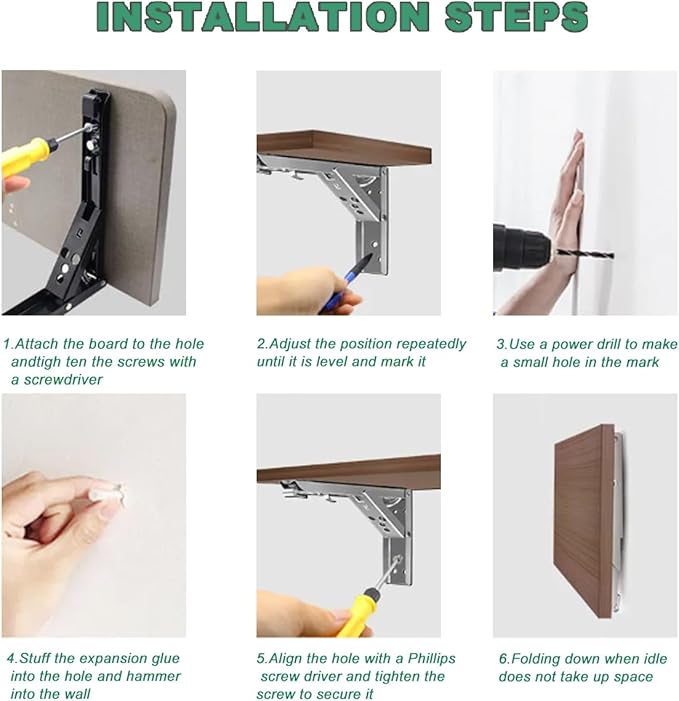 INSTALLATION STEPS

1.Attach the board to the hole andtigh ten the screws with a screwdriver

2.Adjust the position repeatedly until it is level and mark it

3.Use a power drill to make a small hole in the mark

4.Stuff the expansion glue into the hole and hammer into the wall

5.Align the hole with a Phillips screw driver and tighten the screw to secure it

6.Folding down when idle does not take up space