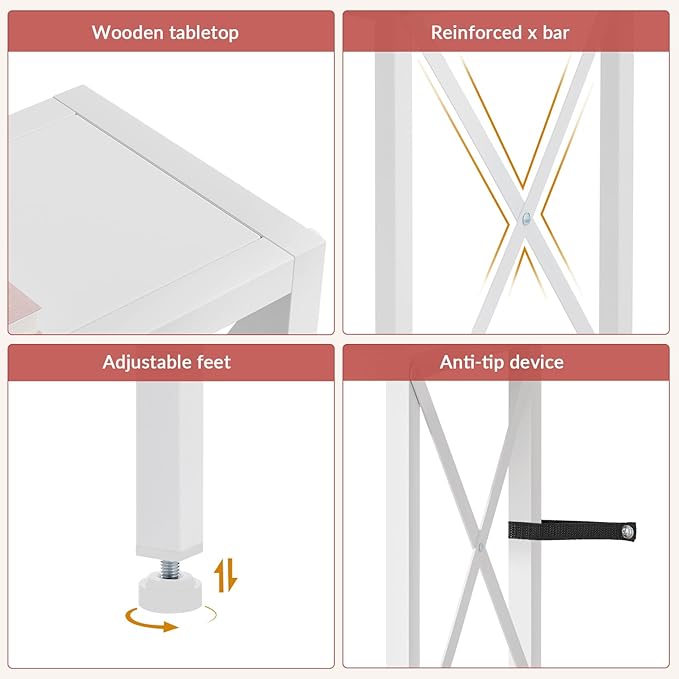 Wooden tabletop

Reinforced x bar

Adjustable feet

Anti-tip device