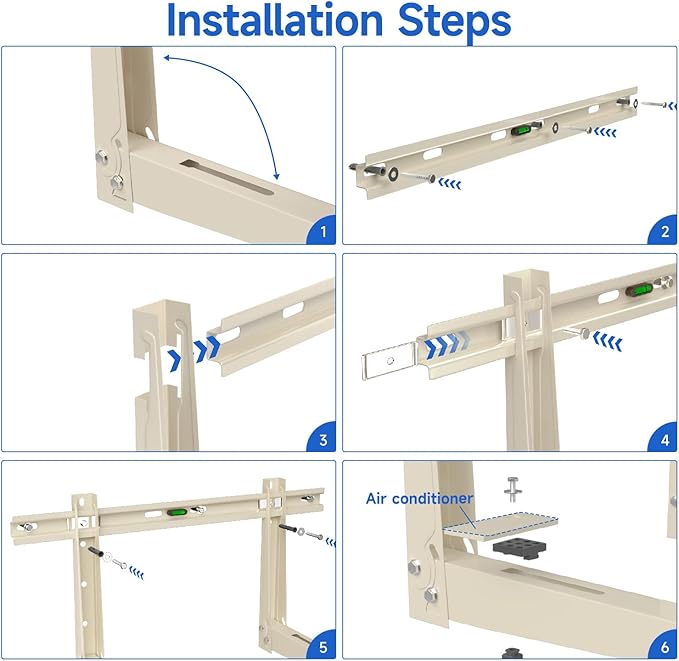 Installation Steps

1

2

3

4

5

Air conditioner

6