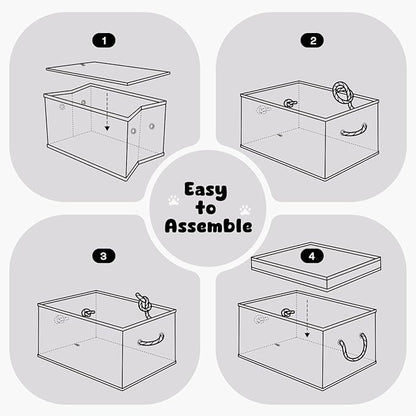 1

2

Easy to Assemble

3

4