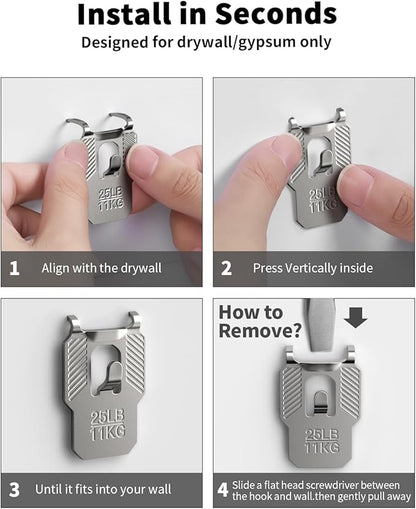 Install in Seconds

Designed for drywall/gypsum only

25LB
11KG

1 Align with the drywall

25LB
11KG

2 Press Vertically inside

25LB
11KG

3 Until it fits into your wall

How to Remove?

25LB
11KG

4 Slide a flat head screwdriver between the hook and wall.then gently pull away