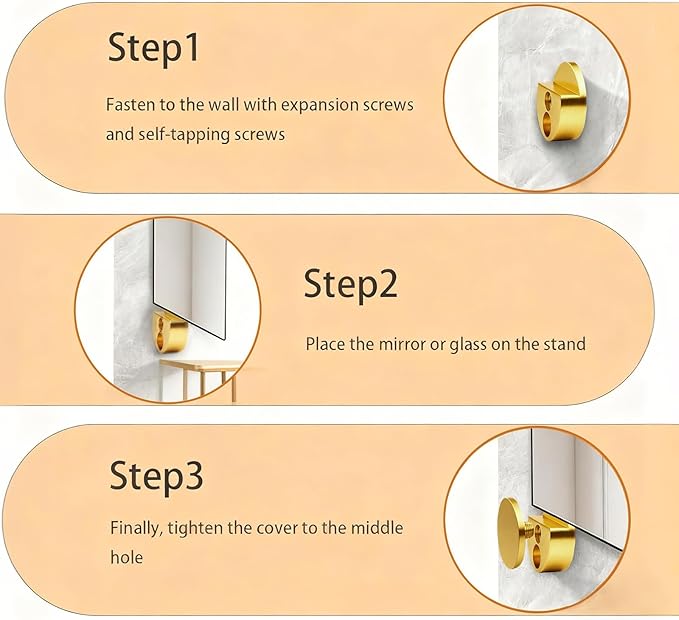 Step1

Fasten to the wall with expansion screws and self-tapping screws

Step2

Place the mirror or glass on the stand

Step3

Finally, tighten the cover to the middle hole