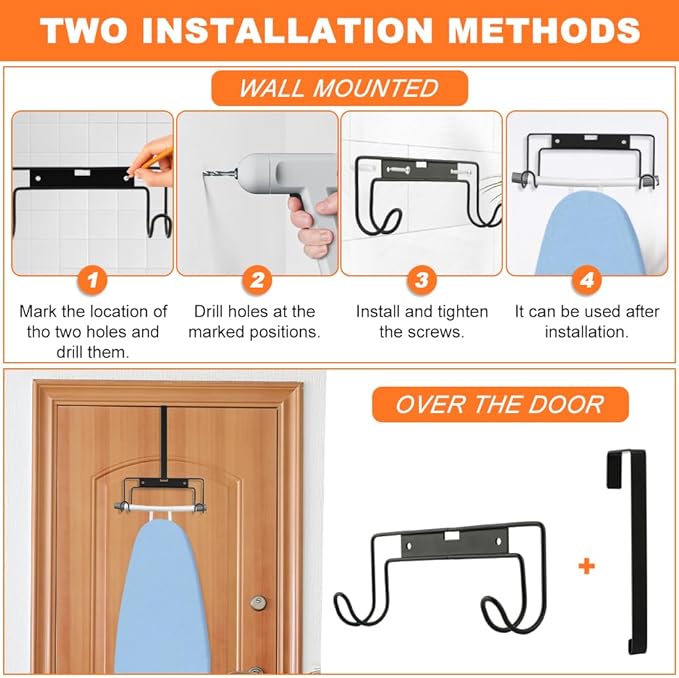 TWO INSTALLATION METHODS

WALL MOUNTED

1
Mark the location of tho two holes and drill them.

2
Drill holes at the marked positions.

3
Install and tighten the screws.

4
It can be used after installation.

OVER THE DOOR

+