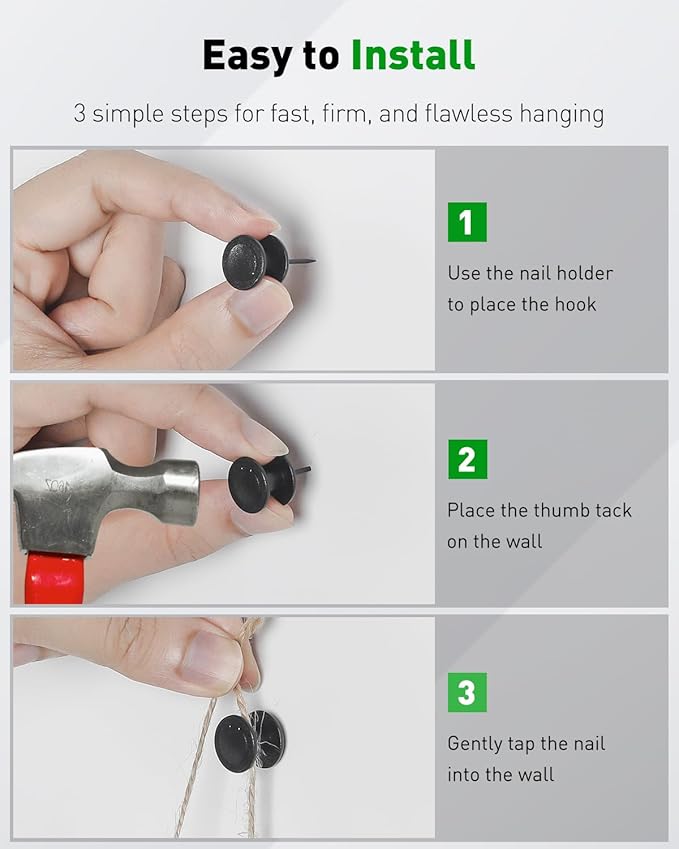 Easy to Install

3 simple steps for fast, firm, and flawless hanging

1

Use the nail holder to place the hook

2

Place the thumb tack on the wall

3

Gently tap the nail into the wall