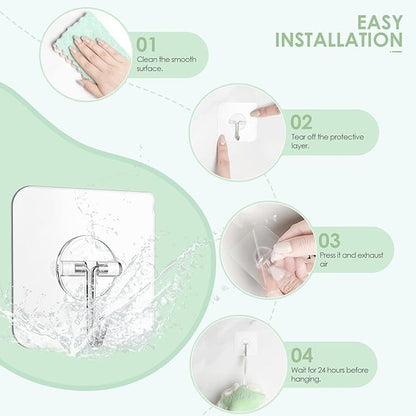 EASY INSTALLATION

01
Clean the smooth surface.

02
Tear off the protective layer.

03
Press it and exhaust air

04
Wait for 24 hours before hanging.