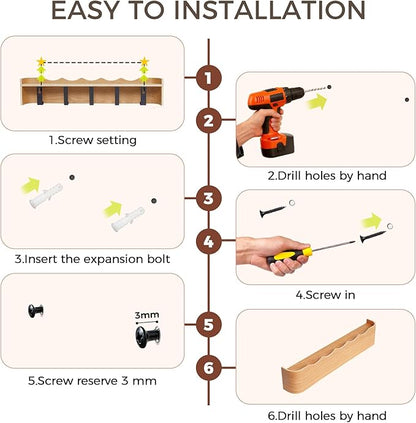 EASY TO INSTALLATION

1

1.Screw setting

2

2.Drill holes by hand

3

3.Insert the expansion bolt

4

4.Screw in

5

3mm

5.Screw reserve 3 mm

6

6.Drill holes by hand